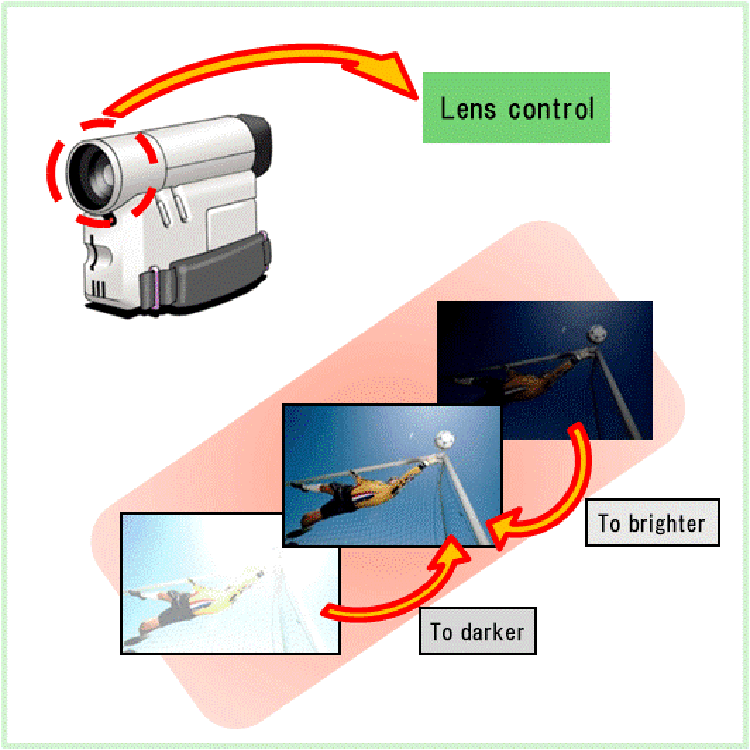 Lens control

To brighter

To darker